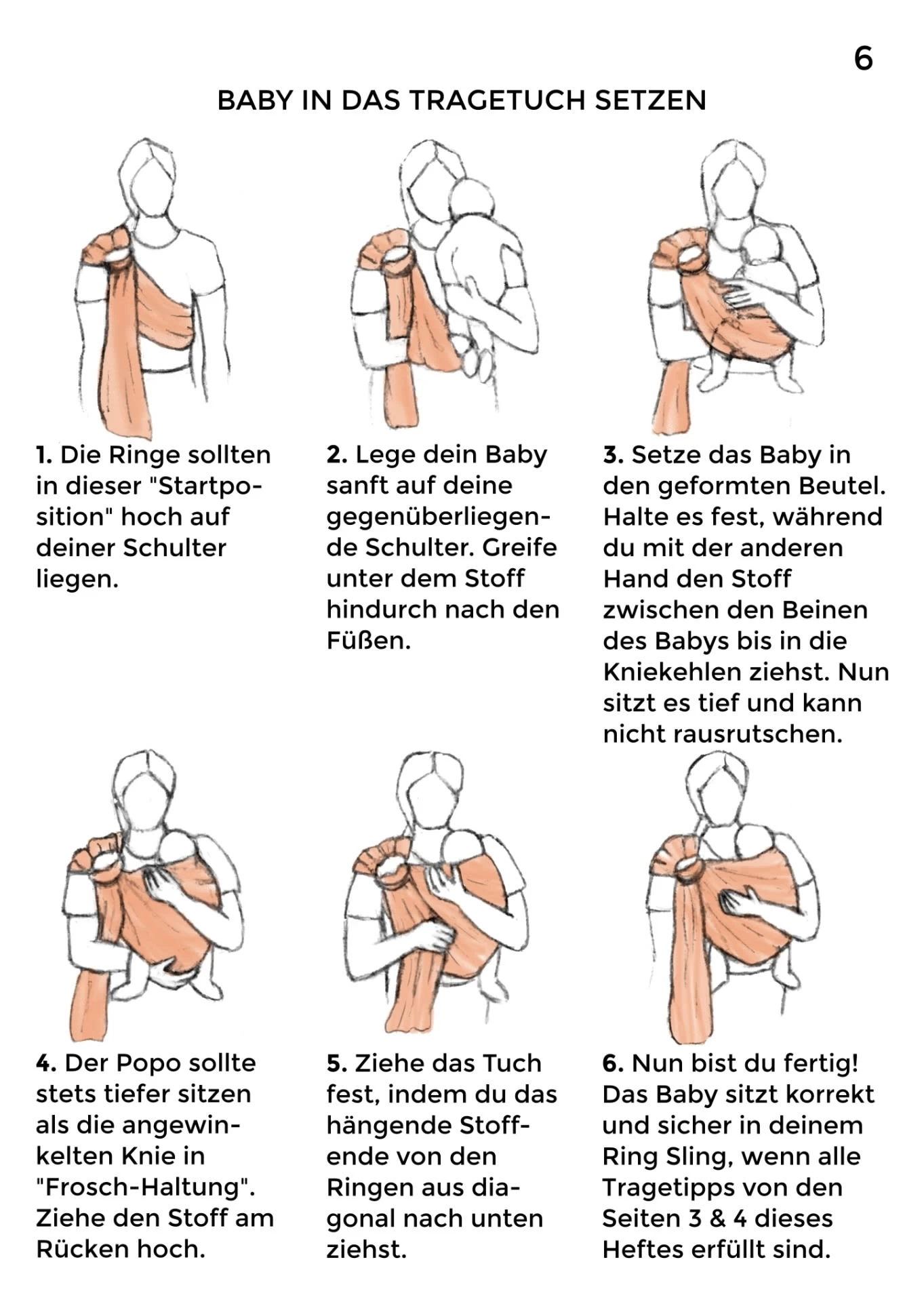 6

BABY IN DAS TRAGETUCH SETZEN

1. Die Ringe sollten in dieser "Startposition" hoch auf deiner Schulter liegen.

2. Lege dein Baby sanft auf deine gegenüberliegende Schulter. Greife unter dem Stoff hindurch nach den Füßen.

3. Setze das Baby in den geformten Beutel. Halte es fest, während du mit der anderen Hand den Stoff zwischen den Beinen des Babys bis in die Kniekehlen ziehst. Nun sitzt es tief und kann nicht rausrutschen.

4. Der Popo sollte stets tiefer sitzen als die angewinkelten Knie in "Frosch-Haltung". Ziehe den Stoff am Rücken hoch.

5. Ziehe das Tuch fest, indem du das hängende Stoffende von den Ringen aus diagonal nach unten ziehst.

6. Nun bist du fertig! Das Baby sitzt korrekt und sicher in deinem Ring Sling, wenn alle Tragetipps von den Seiten 3 & 4 dieses Heftes erfüllt sind.