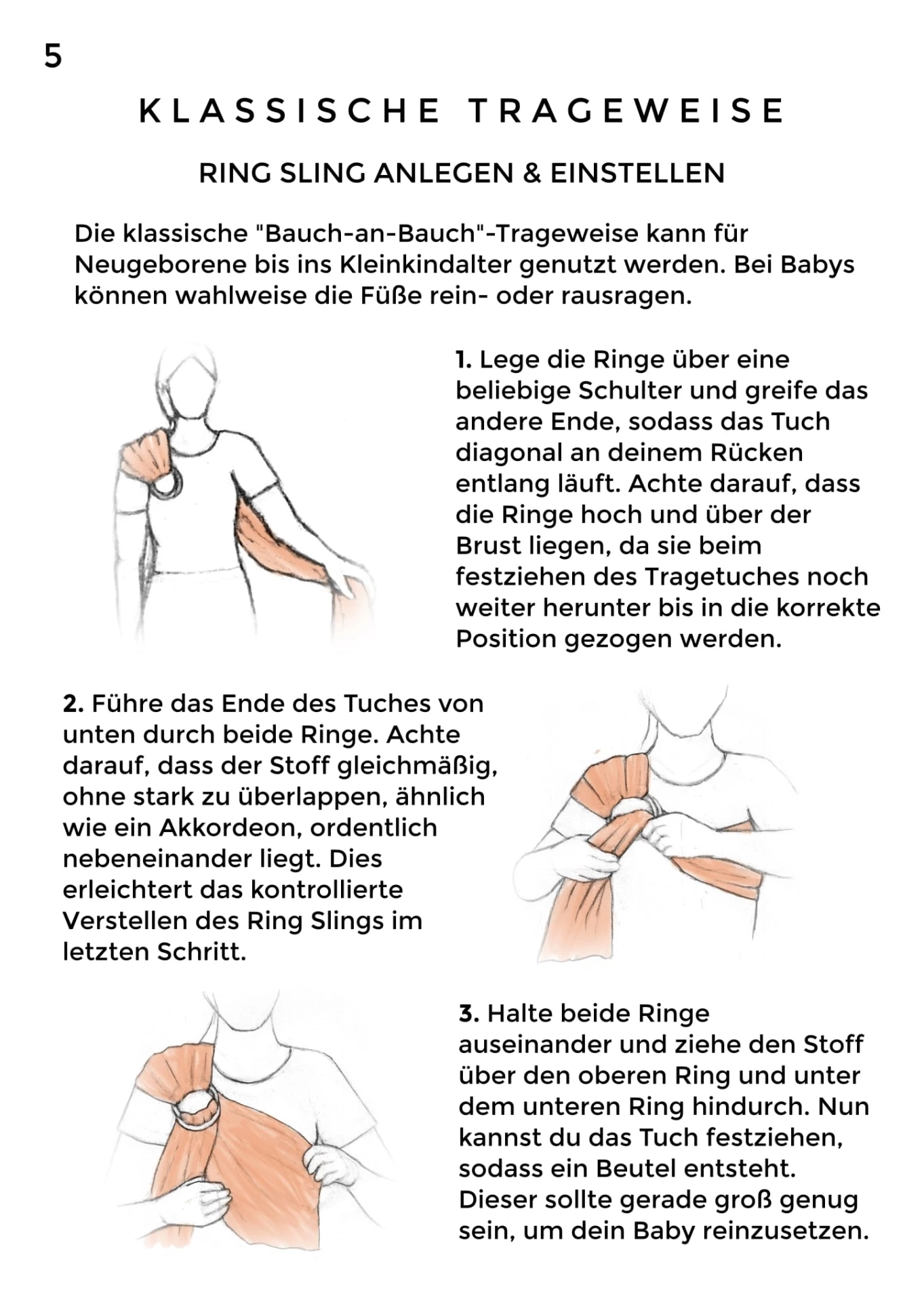 5

KLASSISCHE TRAGEWEISE

RING SLING ANLEGEN & EINSTELLEN

Die klassische "Bauch-an-Bauch"-Trageweise kann für Neugeborene bis ins Kleinkindalter genutzt werden. Bei Babys können wahlweise die Füße rein- oder rausragen.

1. Lege die Ringe über eine beliebige Schulter und greife das andere Ende, sodass das Tuch diagonal an deinem Rücken entlang läuft. Achte darauf, dass die Ringe hoch und über der Brust liegen, da sie beim festziehen des Tragetuches noch weiter herunter bis in die korrekte Position gezogen werden.

2. Führe das Ende des Tuches von unten durch beide Ringe. Achte darauf, dass der Stoff gleichmäßig, ohne stark zu überlappen, ähnlich wie ein Akkordeon, ordentlich nebeneinander liegt. Dies erleichtert das kontrollierte Verstellen des Ring Slings im letzten Schritt.

3. Halte beide Ringe auseinander und ziehe den Stoff über den oberen Ring und unter dem unteren Ring hindurch. Nun kannst du das Tuch festziehen, sodass ein Beutel entsteht. Dieser sollte gerade groß genug sein, um dein Baby reinzusetzen.